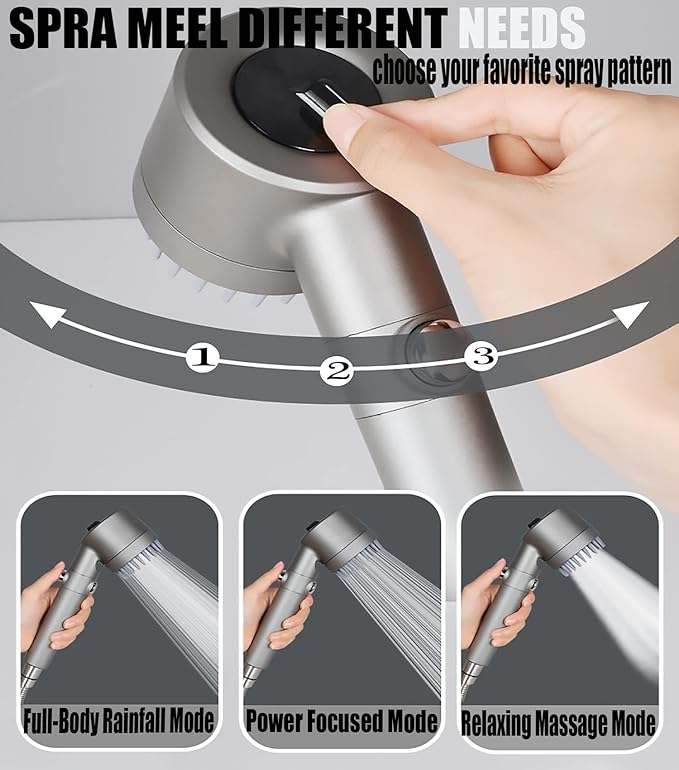 SPRA MEEL DIFFERENT NEEDS
choose your favorite spray pattern

1 2 3

Full-Body Rainfall Mode

Power Focused Mode

Relaxing Massage Mode